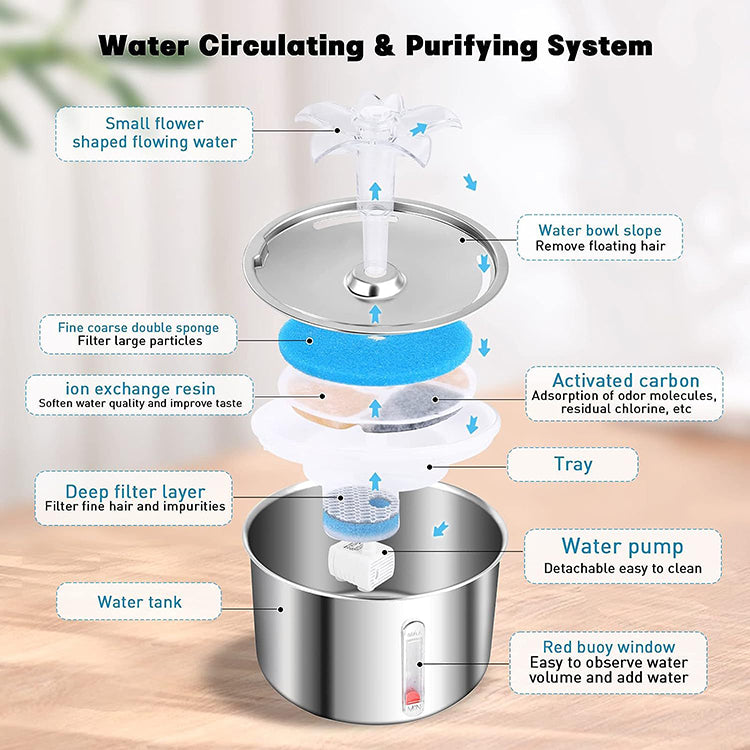 Water Circulating & Purifying System

Small flower shaped flowing water

Water bowl slope
Remove floating hair

Fine coarse double sponge
Filter large particles

ion exchange resin
Soften water quality and improve taste

Activated carbon
Adsorption of odor molecules, residual chlorine, etc

Tray

Deep filter layer
Filter fine hair and impurities

Water pump
Detachable easy to clean

Water tank

Red buoy window
Easy to observe water volume and add water

MAX

MIN