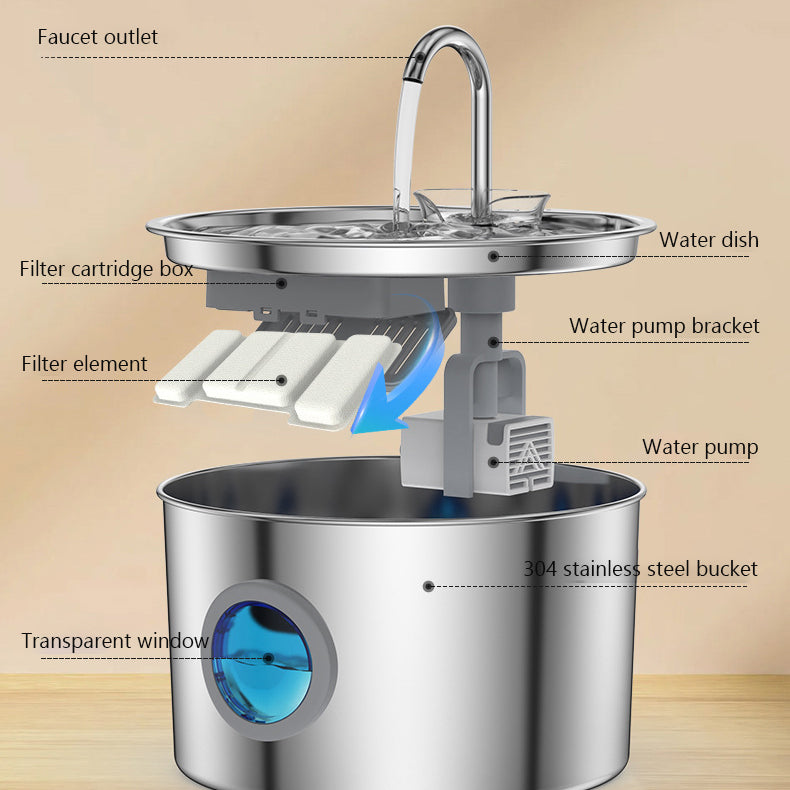 Faucet outlet

Water dish

Filter cartridge box

Water pump bracket

Filter element

Water pump

304 stainless steel bucket

Transparent window