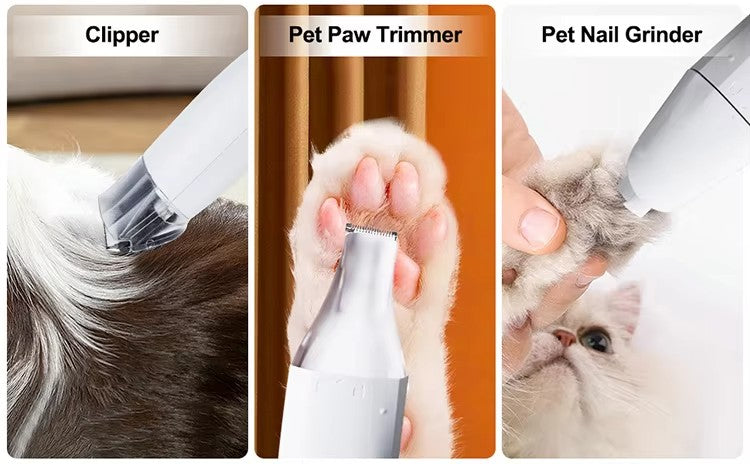 Clipper

Pet Paw Trimmer

Pet Nail Grinder