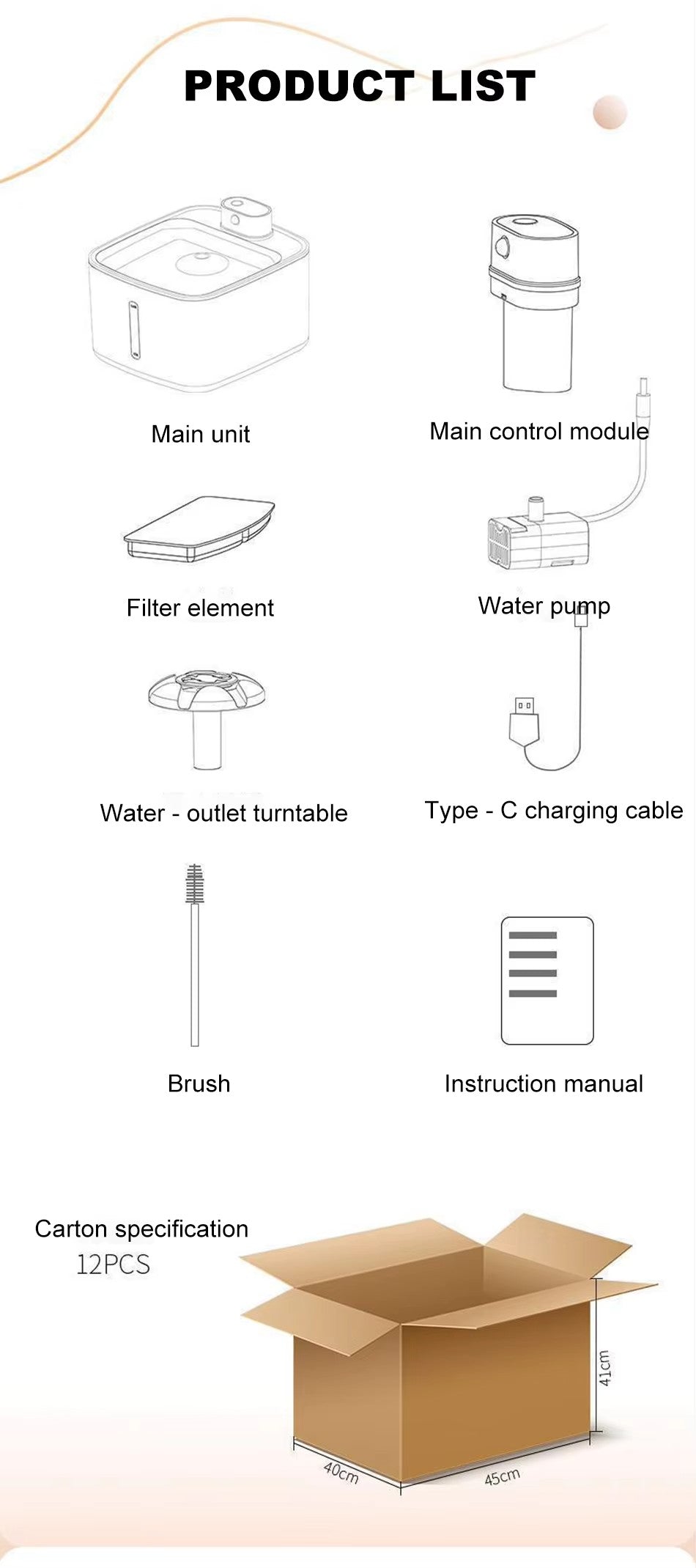 PRODUCT LIST

Main unit

Main control module

Filter element

Water pump

Water - outlet turntable

Type - C charging cable

Brush

Instruction manual

Carton specification
12PCS

41cm

40cm

45cm