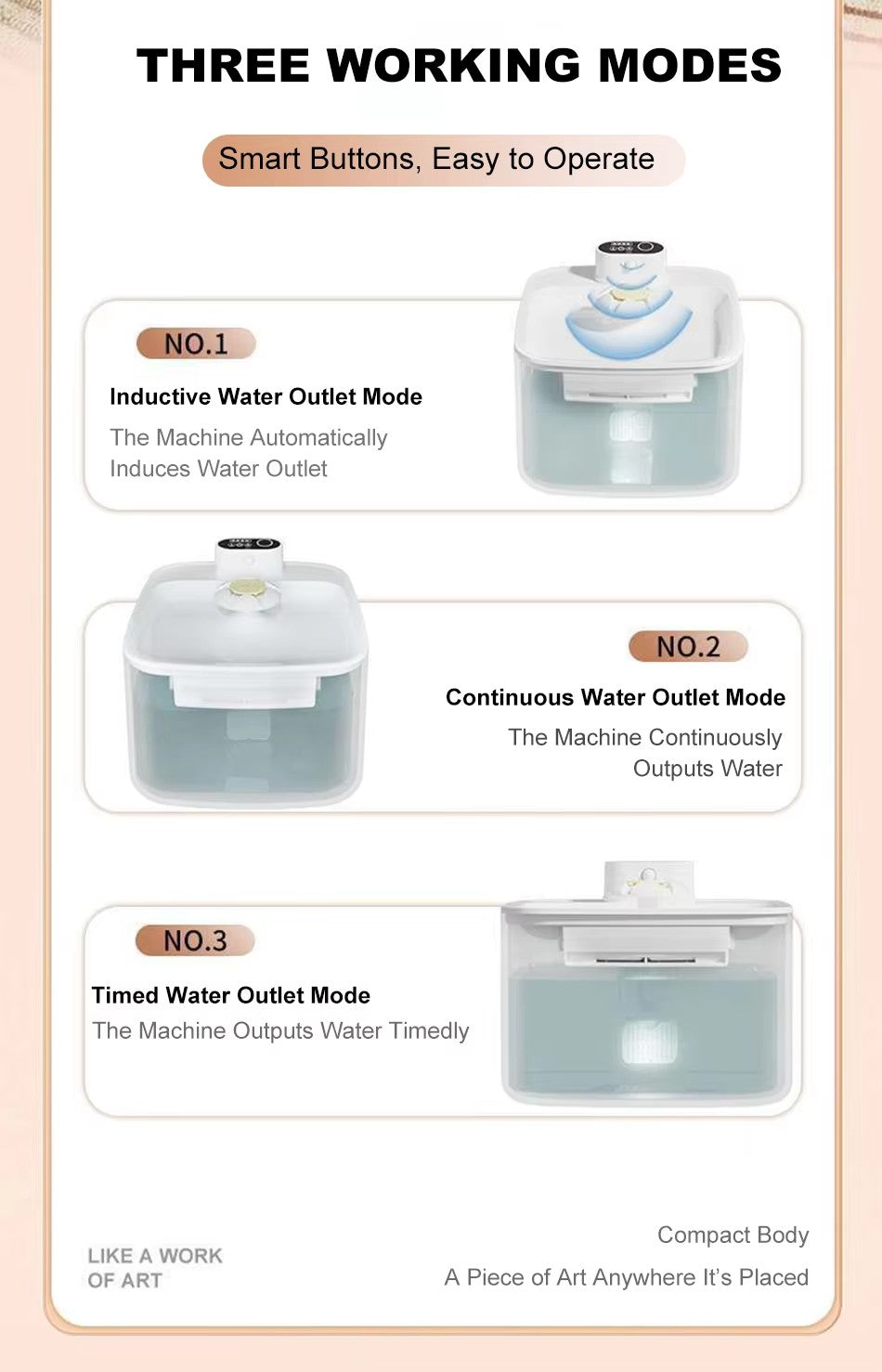 THREE WORKING MODES

Smart Buttons, Easy to Operate

NO.1

Inductive Water Outlet Mode

The Machine Automatically Induces Water Outlet

NO.2

Continuous Water Outlet Mode

The Machine Continuously Outputs Water

NO.3

Timed Water Outlet Mode

The Machine Outputs Water Timedly

LIKE A WORK OF ART

Compact Body

A Piece of Art Anywhere It's Placed