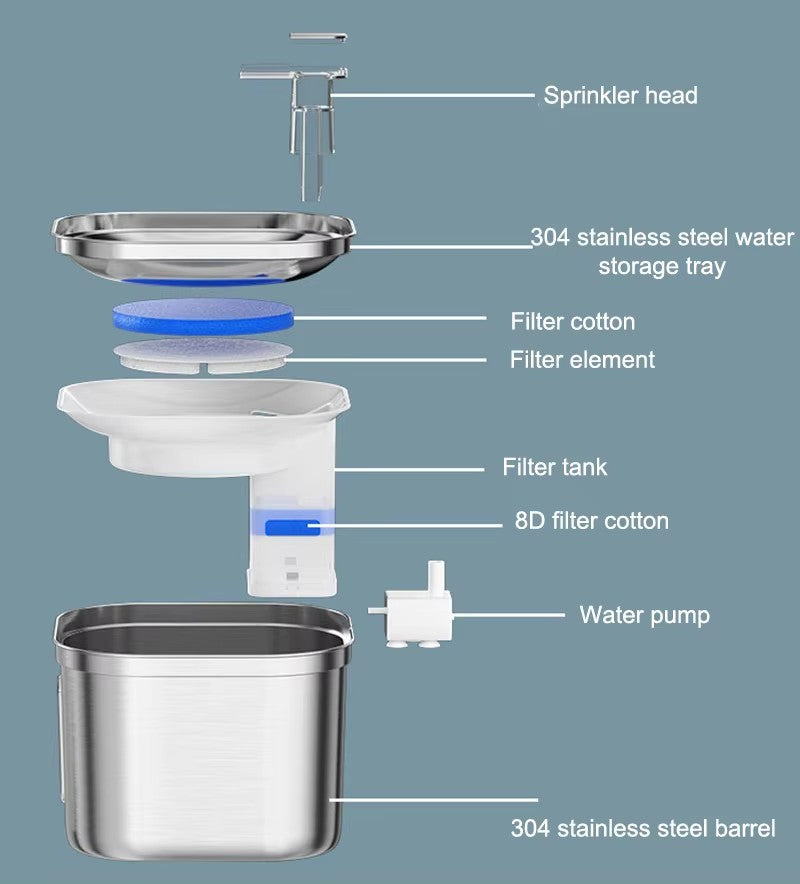 Sprinkler head

304 stainless steel water storage tray

Filter cotton

Filter element

Filter tank

8D filter cotton

Water pump

304 stainless steel barrel