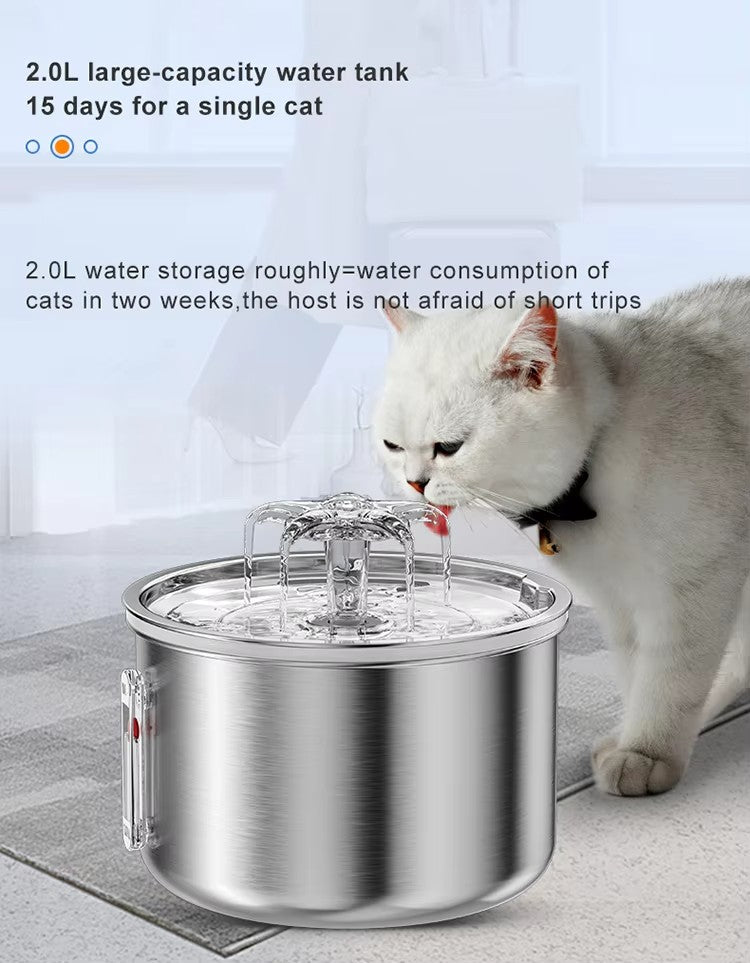 2.0L large-capacity water tank
15 days for a single cat

2.0L water storage roughly=water consumption of cats in two weeks,the host is not afraid of short trips